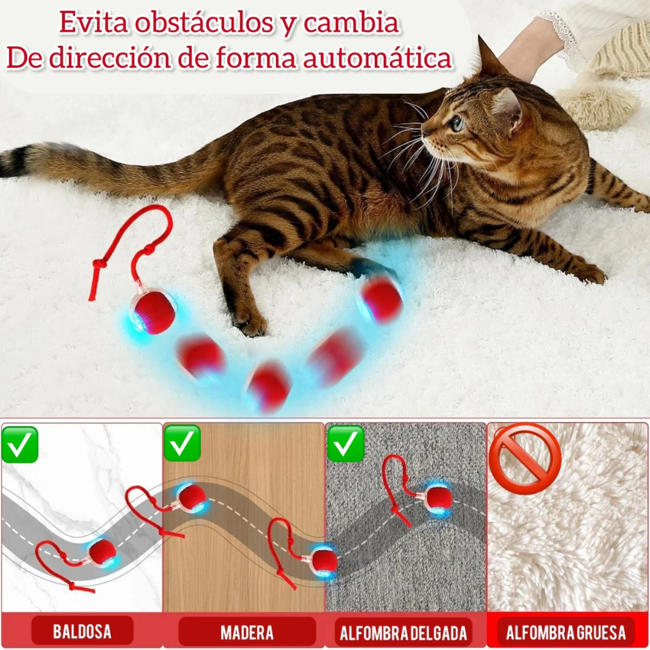 Evita obstáculos y cambia
De dirección de forma automática

BALDOSA

MADERA

ALFOMBRA DELGADA

ALFOMBRA GRUESA